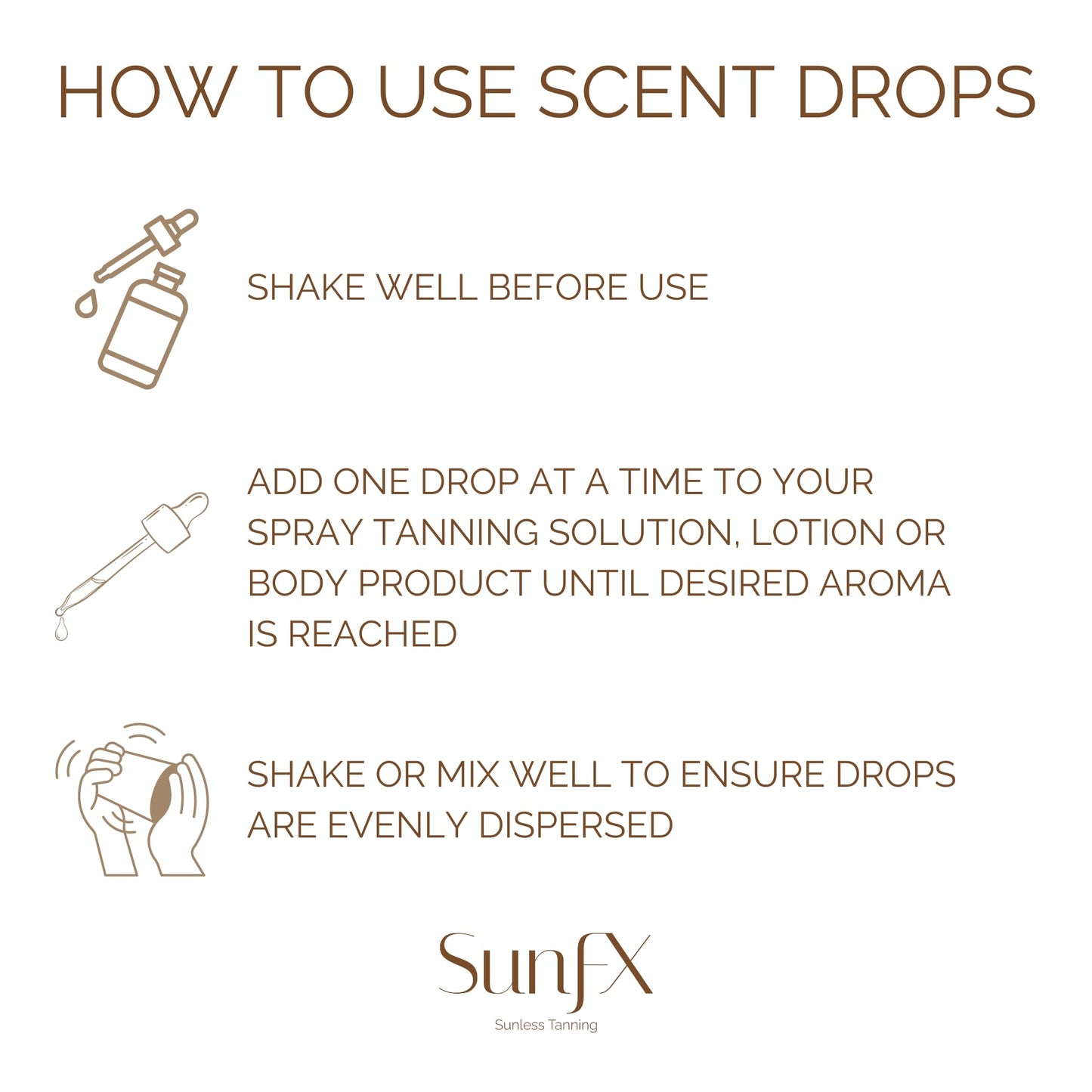 HOW TO USE SCENT DROPS

SHAKE WELL BEFORE USE

ADD ONE DROP AT A TIME TO YOUR SPRAY TANNING SOLUTION, LOTION OR BODY PRODUCT UNTIL DESIRED AROMA IS REACHED

SHAKE OR MIX WELL TO ENSURE DROPS ARE EVENLY DISPERSED

SunFX
Sunless Tanning