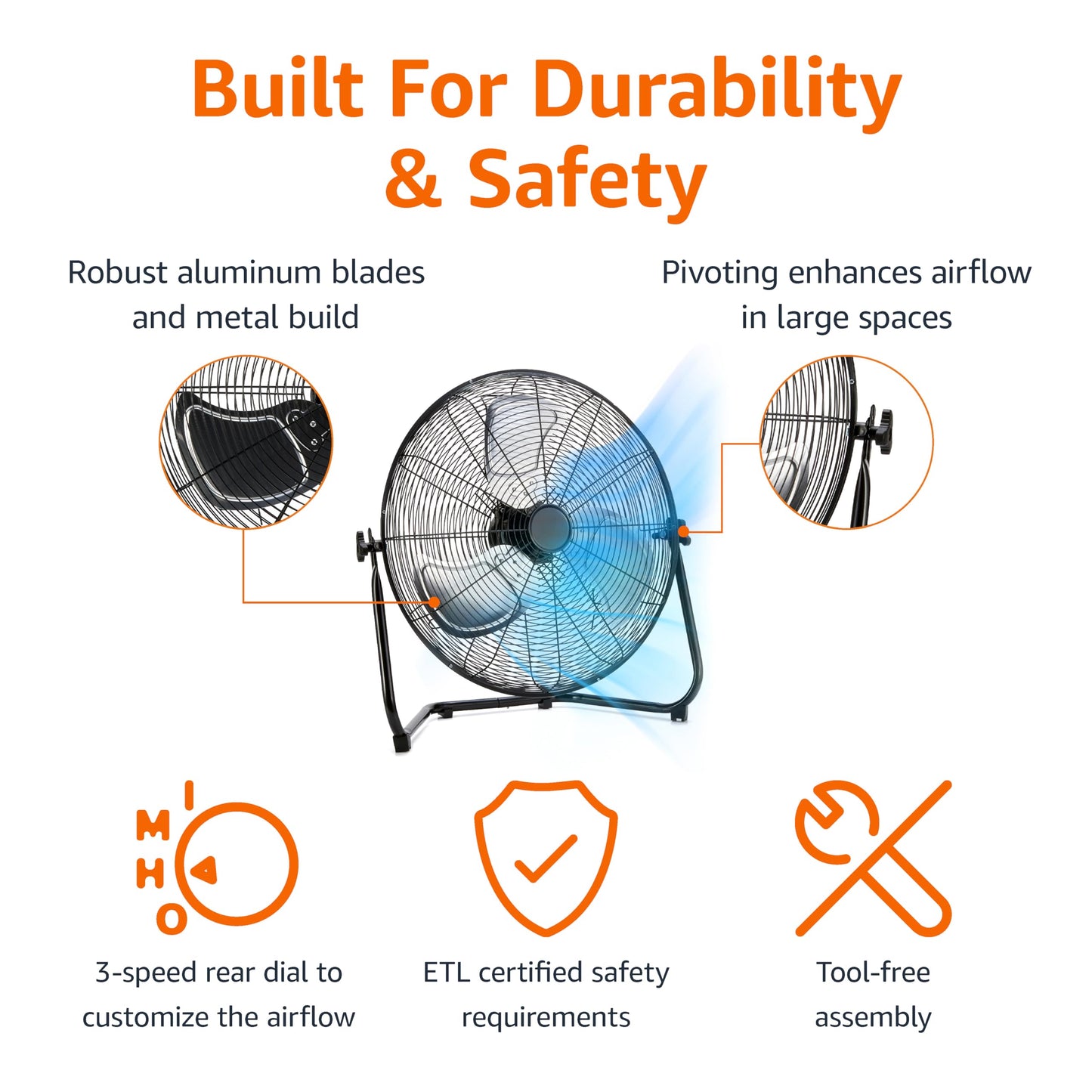 Built For Durability & Safety

Robust aluminum blades and metal build

Pivoting enhances airflow in large spaces

I
M
H
O

3-speed rear dial to customize the airflow

ETL certified safety requirements

Tool-free assembly