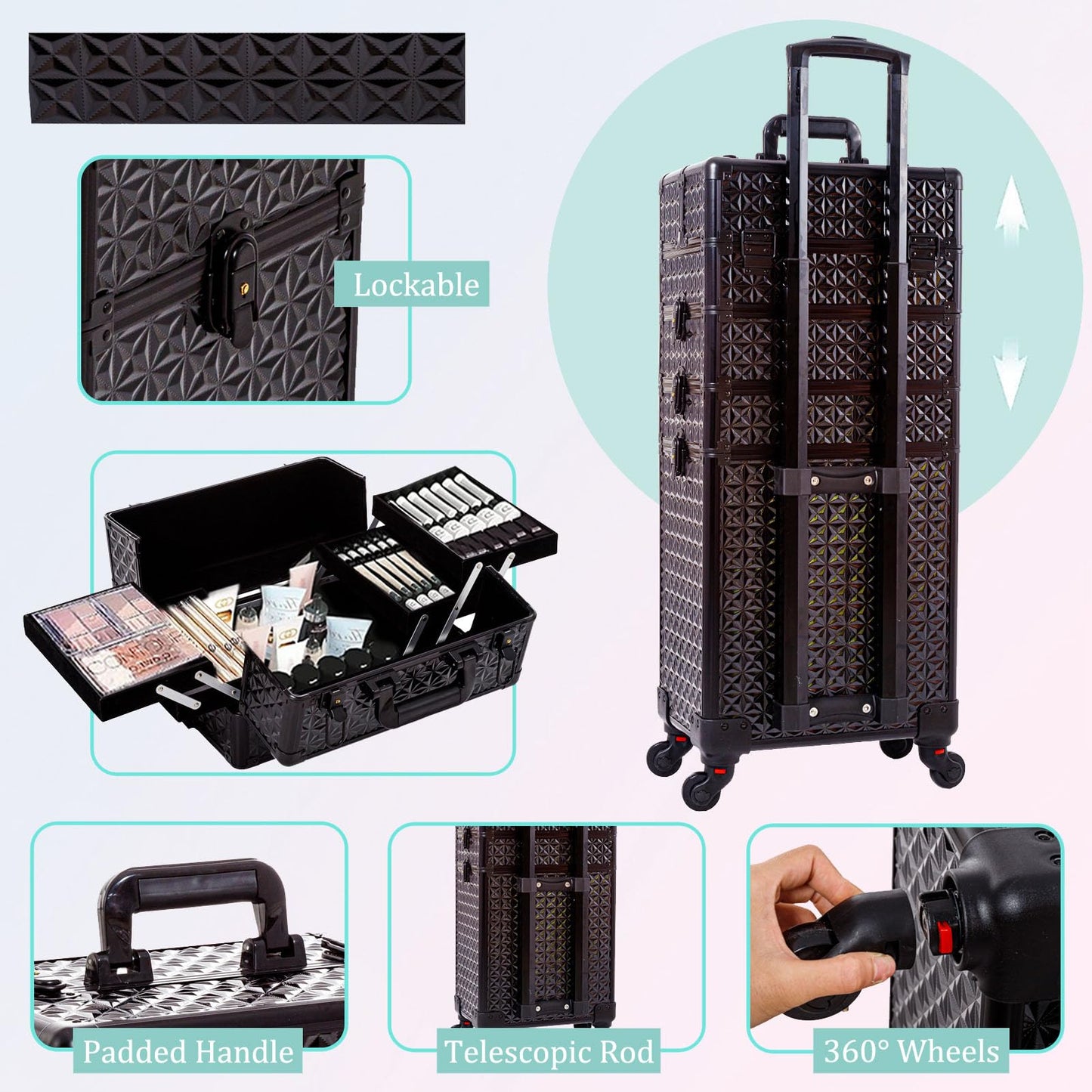 Lockable

CONTOUR

Padded Handle

Telescopic Rod

360° Wheels